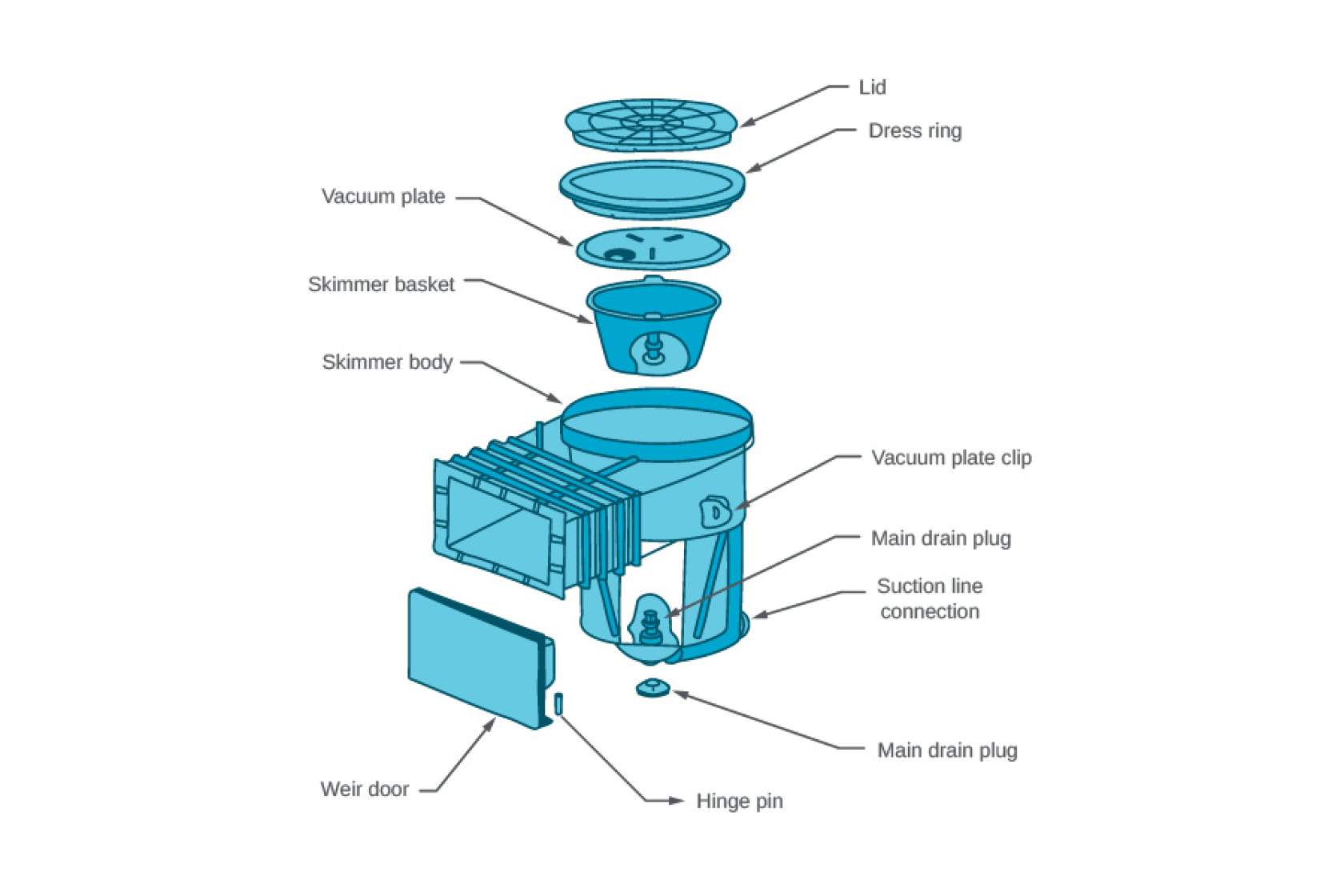 Lid
Dress ring
Vacuum plate
Skimmer basket
Skimmer body
Vacuum plate clip
Main drain plug
Suction line connection
Main drain plug
Weir door
Hinge pin